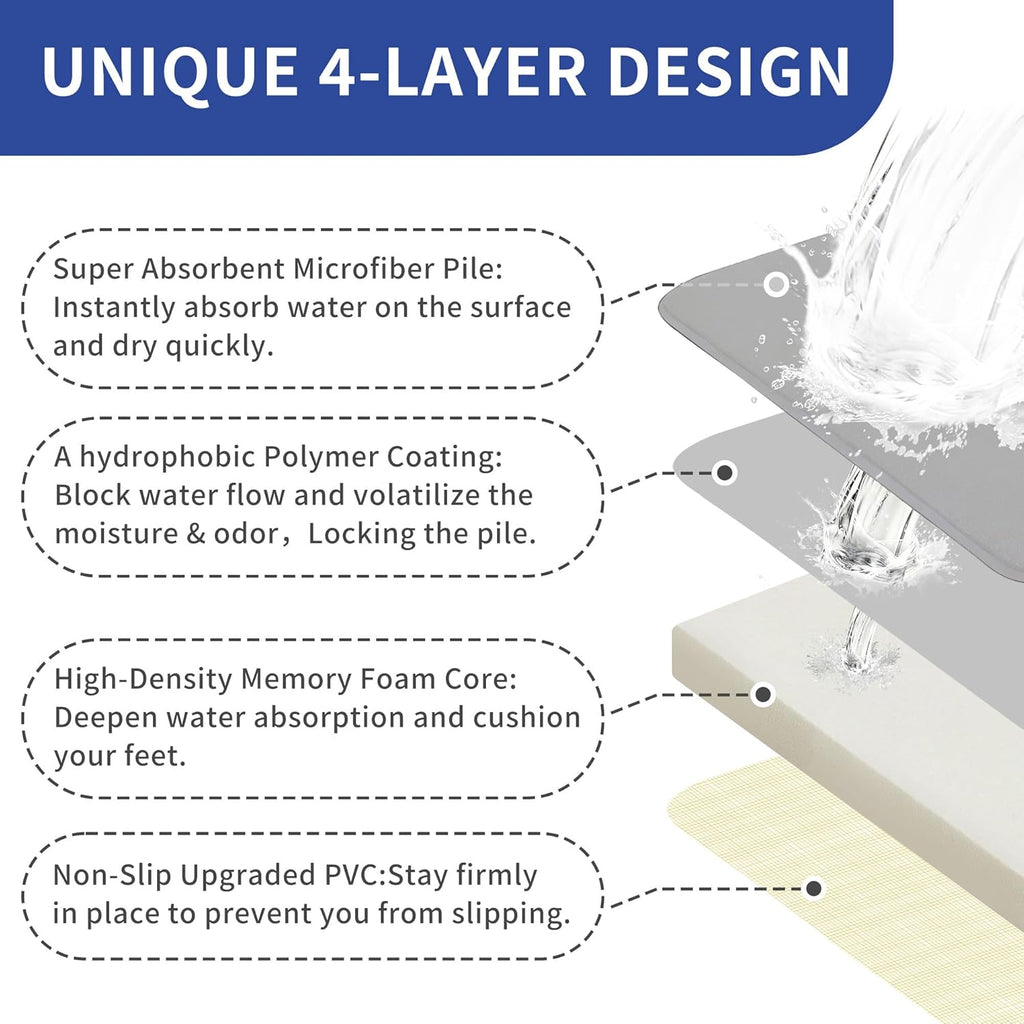 UNIQUE 4-LAYER DESIGN

Super Absorbent Microfiber Pile: Instantly absorb water on the surface and dry quickly.

A hydrophobic Polymer Coating: Block water flow and volatilize the moisture & odor，Locking the pile.

High-Density Memory Foam Core: Deepen water absorption and cushion your feet.

Non-Slip Upgraded PVC:Stay firmly in place to prevent you from slipping.